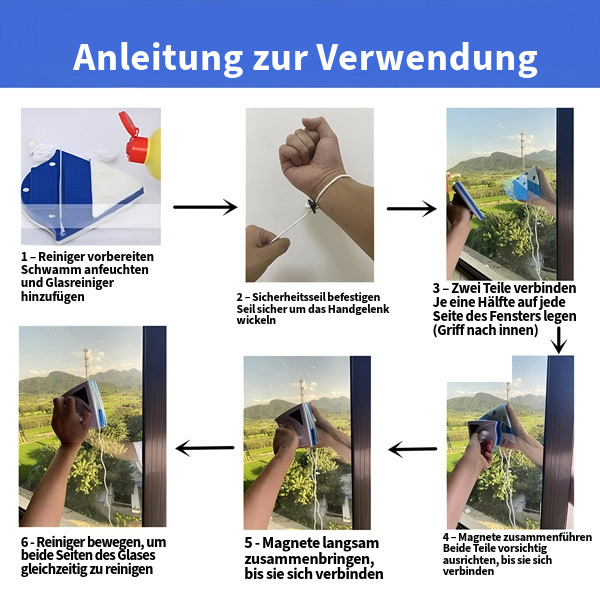 Anleitung zur Verwendung

1 – Reiniger vorbereiten
Schwamm anfeuchten und Glasreiniger hinzufügen

2 – Sicherheitsseil befestigen
Seil sicher um das Handgelenk wickeln

3 – Zwei Teile verbinden
Je eine Hälfte auf jede Seite des Fensters legen (Griff nach innen)

4 – Magnete zusammenführen
Beide Teile vorsichtig ausrichten, bis sie sich verbinden

5 - Magnete langsam zusammenbringen, bis sie sich verbinden

6 - Reiniger bewegen, um beide Seiten des Glases gleichzeitig zu reinigen