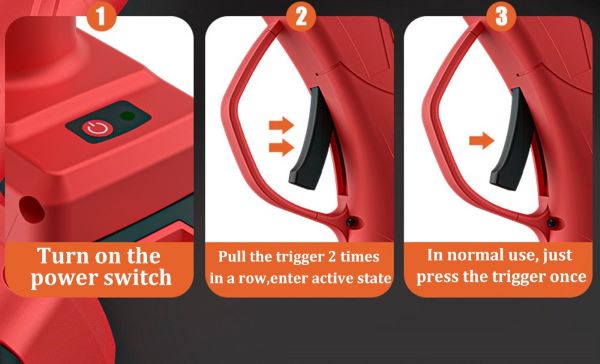 1

Turn on the power switch

2

Pull the trigger 2 times in a row,enter active state

3

In normal use, just press the trigger once